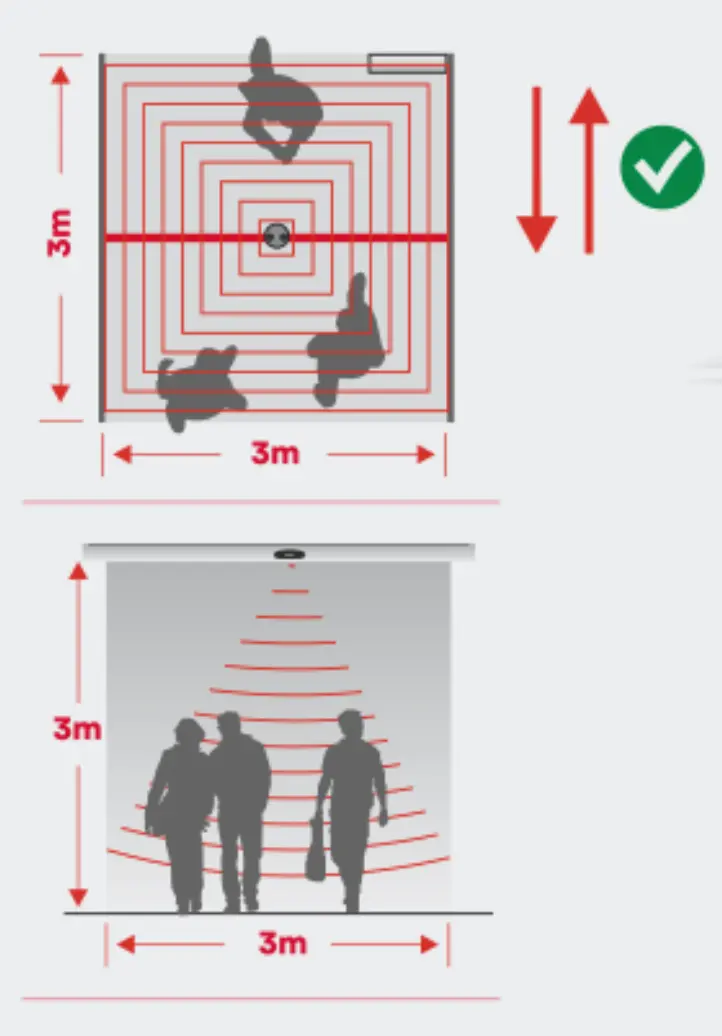 3m

3m

3m

3m